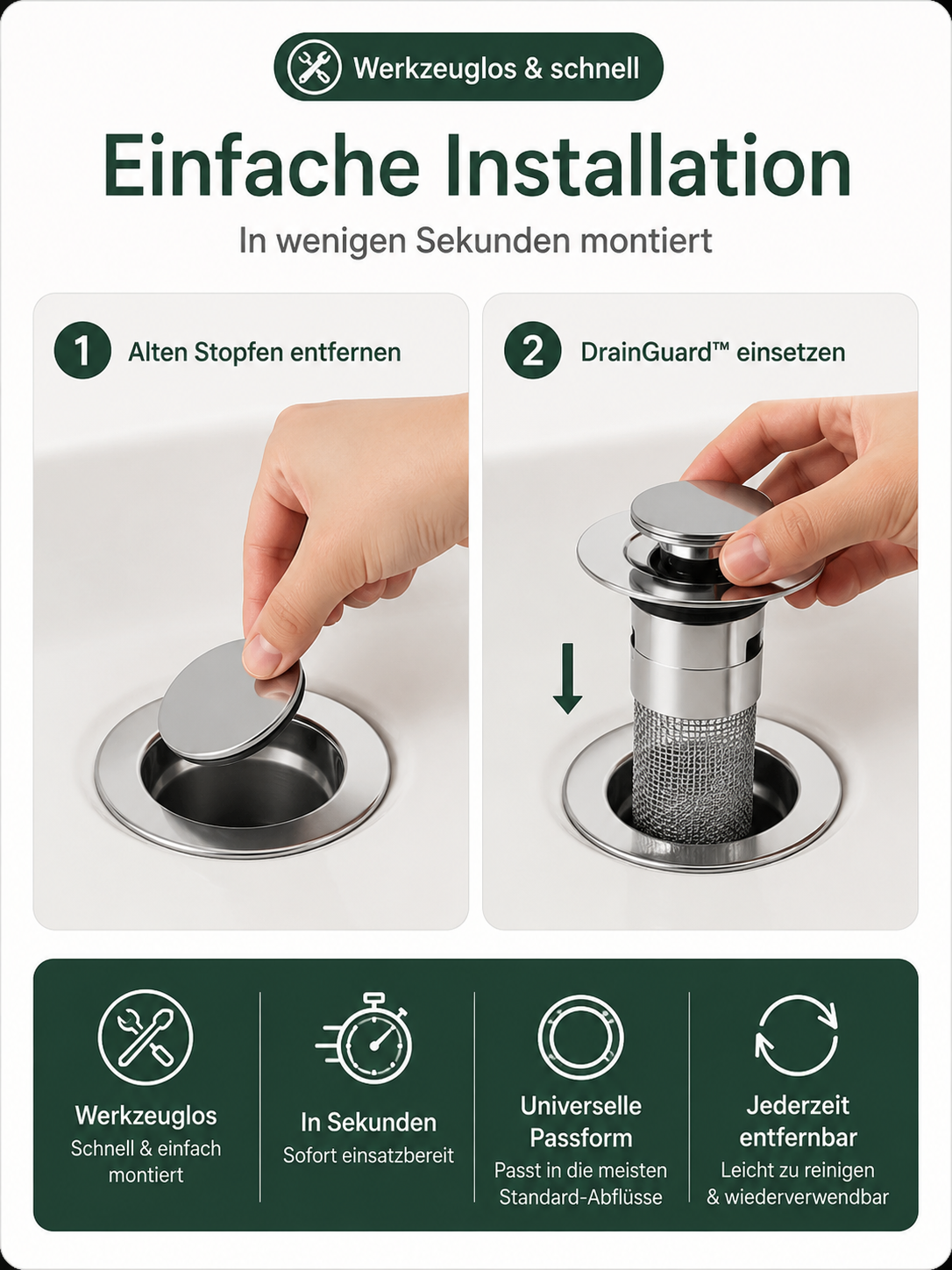 Werkzeuglos & schnell

Einfache Installation

In wenigen Sekunden montiert

1 Alten Stopfen entfernen

2 DrainGuard™ einsetzen

Werkzeuglos
Schnell & einfach montiert

In Sekunden
Sofort einsatzbereit

Universelle Passform
Passt in die meisten Standard-Abflüsse

Jederzeit entfernbar
Leicht zu reinigen & wiederverwendbar